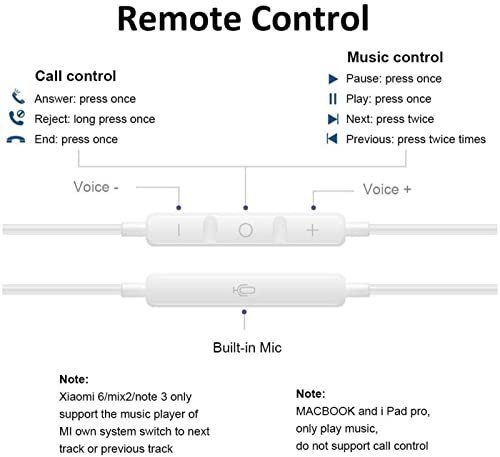 Remote Control

Call control
Answer: press once
Reject: long press once
End: press once

Music control
Pause: press once
Play: press once
Next: press twice
Previous: press twice times

Voice -

Voice +

Built-in Mic

Note:
Xiaomi 6/mix2/note 3 only support the music player of MI own system switch to next track or previous track

Note:
MACBOOK and i Pad pro, only play music, do not support call control